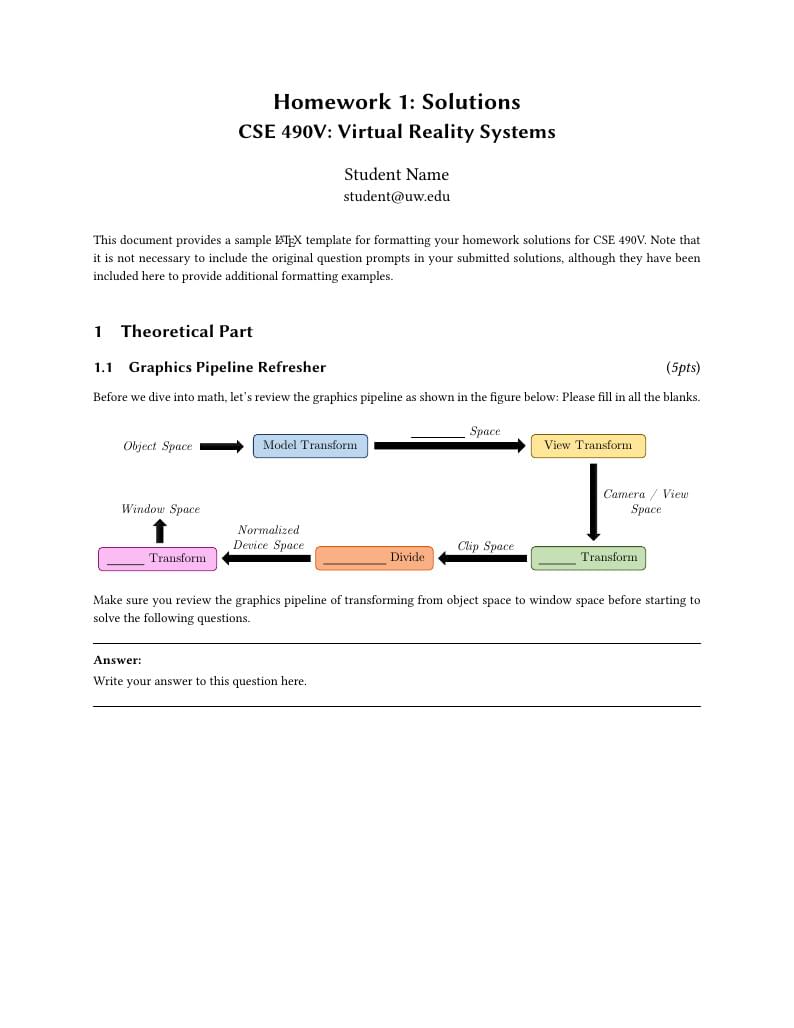 Homework 1: Solutions
CSE 490V: Virtual Reality Systems

Student Name
student@uw.edu

This document provides a sample LaTeX template for formatting your homework solutions for CSE 490V. Note that it is not necessary to include the original question prompts in your submitted solutions, although they have been included here to provide additional formatting examples.

1 Theoretical Part

1.1 Graphics Pipeline Refresher (5pts)

Before we dive into math, let's review the graphics pipeline as shown in the figure below: Please fill in all the blanks.

Object Space
Model Transform
________ Space
View Transform
Camera / View Space
______ Transform
Clip Space
__________ Divide
Normalized Device Space
______ Transform
Window Space

Make sure you review the graphics pipeline of transforming from object space to window space before starting to solve the following questions.

Answer:
Write your answer to this question here.