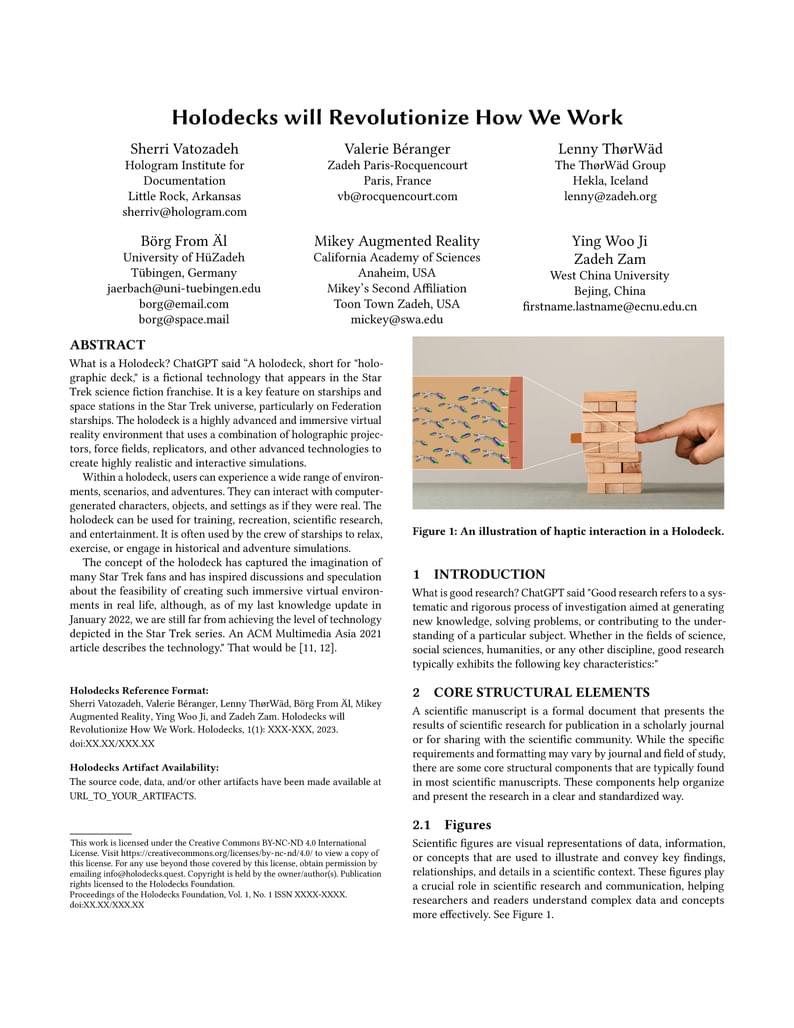 Holodecks will Revolutionize How We Work

Sherri Vatozadeh
Hologram Institute for Documentation
Little Rock, Arkansas
sherriv@hologram.com

Valerie Béranger
Zadeh Paris-Rocquencourt
Paris, France
vb@rocquencourt.com

Lenny ThørWäd
The ThørWäd Group
Hekla, Iceland
lenny@zadeh.org

Börg From Äl
University of HüZadeh
Tübingen, Germany
jaerbach@uni-tuebingen.edu
borg@email.com
borg@space.mail

Mikey Augmented Reality
California Academy of Sciences
Anaheim, USA
Mikey's Second Affiliation
Toon Town Zadeh, USA
mickey@swa.edu

Ying Woo Ji
Zadeh Zam
West China University
Bejing, China
firstname.lastname@ecnu.edu.cn

ABSTRACT
What is a Holodeck? ChatGPT said "A holodeck, short for "holographic deck," is a fictional technology that appears in the Star Trek science fiction franchise. It is a key feature on starships and space stations in the Star Trek universe, particularly on Federation starships. The holodeck is a highly advanced and immersive virtual reality environment that uses a combination of holographic projectors, force fields, replicators, and other advanced technologies to create highly realistic and interactive simulations.

Within a holodeck, users can experience a wide range of environments, scenarios, and adventures. They can interact with computer-generated characters, objects, and settings as if they were real. The holodeck can be used for training, recreation, scientific research, and entertainment. It is often used by the crew of starships to relax, exercise, or engage in historical and adventure simulations.

The concept of the holodeck has captured the imagination of many Star Trek fans and has inspired discussions and speculation about the feasibility of creating such immersive virtual environments in real life, although, as of my last knowledge update in January 2022, we are still far from achieving the level of technology depicted in the Star Trek series. An ACM Multimedia Asia 2021 article describes the technology." That would be [11, 12].

Holodecks Reference Format:
Sherri Vatozadeh, Valerie Béranger, Lenny ThørWäd, Börg From Äl, Mikey Augmented Reality, Ying Woo Ji, and Zadeh Zam. Holodecks will Revolutionize How We Work. Holodecks, 1(1): XXX-XXX, 2023. doi:XX.XX/XXX.XX

Holodecks Artifact Availability:
The source code, data, and/or other artifacts have been made available at URL_TO_YOUR_ARTIFACTS.

This work is licensed under the Creative Commons BY-NC-ND 4.0 International License. Visit https://creativecommons.org/licenses/by-nc-nd/4.0/ to view a copy of this license. For any use beyond those covered by this license, obtain permission by emailing info@holodecks.quest. Copyright is held by the owner/author(s). Publication rights licensed to the Holodecks Foundation.
Proceedings of the Holodecks Foundation, Vol. 1, No. 1 ISSN XXXX-XXXX.
doi:XX.XX/XXX.XX

Figure 1: An illustration of haptic interaction in a Holodeck.

1 INTRODUCTION
What is good research? ChatGPT said "Good research refers to a systematic and rigorous process of investigation aimed at generating new knowledge, solving problems, or contributing to the understanding of a particular subject. Whether in the fields of science, social sciences, humanities, or any other discipline, good research typically exhibits the following key characteristics:"

2 CORE STRUCTURAL ELEMENTS
A scientific manuscript is a formal document that presents the results of scientific research for publication in a scholarly journal or for sharing with the scientific community. While the specific requirements and formatting may vary by journal and field of study, there are some core structural components that are typically found in most scientific manuscripts. These components help organize and present the research in a clear and standardized way.

2.1 Figures
Scientific figures are visual representations of data, information, or concepts that are used to illustrate and convey key findings, relationships, and details in a scientific context. These figures play a crucial role in scientific research and communication, helping researchers and readers understand complex data and concepts more effectively. See Figure 1.